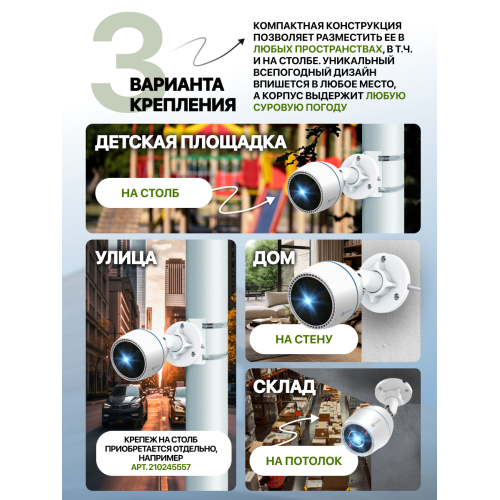 3 ВАРИАНТА КРЕПЛЕНИЯ

КОМПАКТНАЯ КОНСТРУКЦИЯ ПОЗВОЛЯЕТ РАЗМЕСТИТЬ ЕЕ В ЛЮБЫХ ПРОСТРАНСТВАХ, В Т.Ч. И НА СТОЛБЕ. УНИКАЛЬНЫЙ ВСЕПОГОДНЫЙ ДИЗАЙН ВПИШЕТСЯ В ЛЮБОЕ МЕСТО, А КОРПУС ВЫДЕРЖИТ ЛЮБУЮ СУРОВУЮ ПОГОДУ

ДЕТСКАЯ ПЛОЩАДКА

НА СТОЛБ

УЛИЦА

КРЕПЕЖ НА СТОЛБ ПРИОБРЕТАЕТСЯ ОТДЕЛЬНО, НАПРИМЕР АРТ. 210245557

ДОМ

НА СТЕНУ

СКЛАД

НА ПОТОЛОК